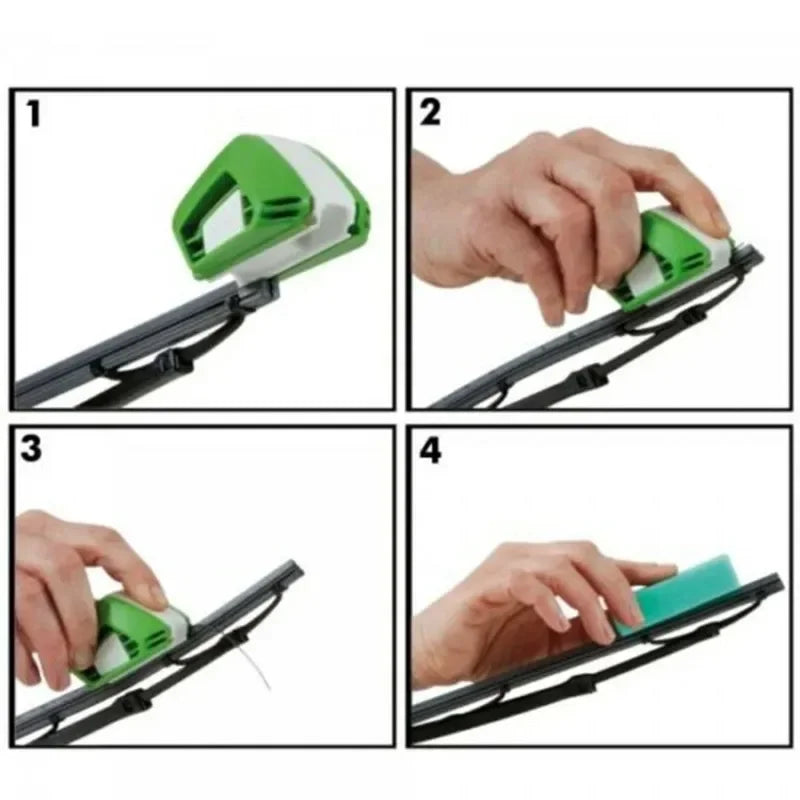 1

2

3

4